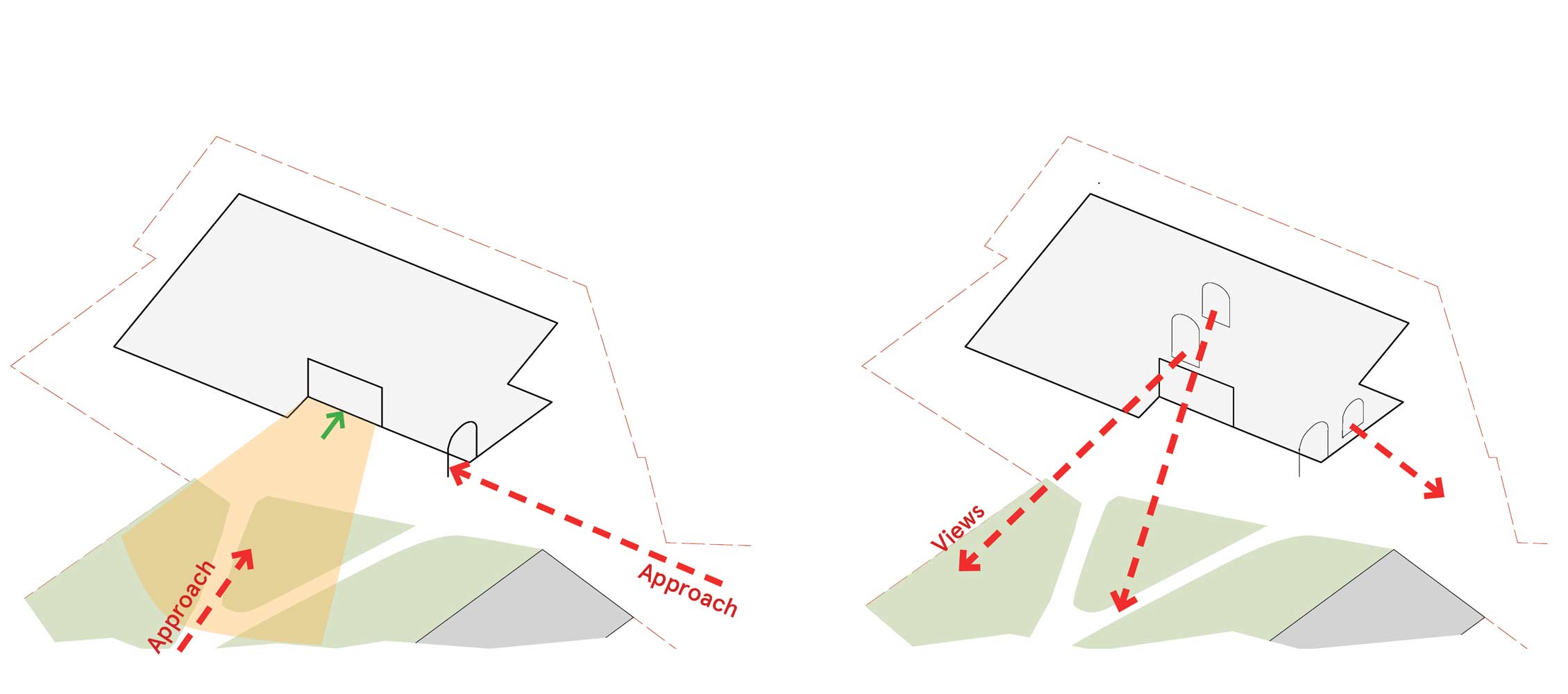 Approach

Approach

Views