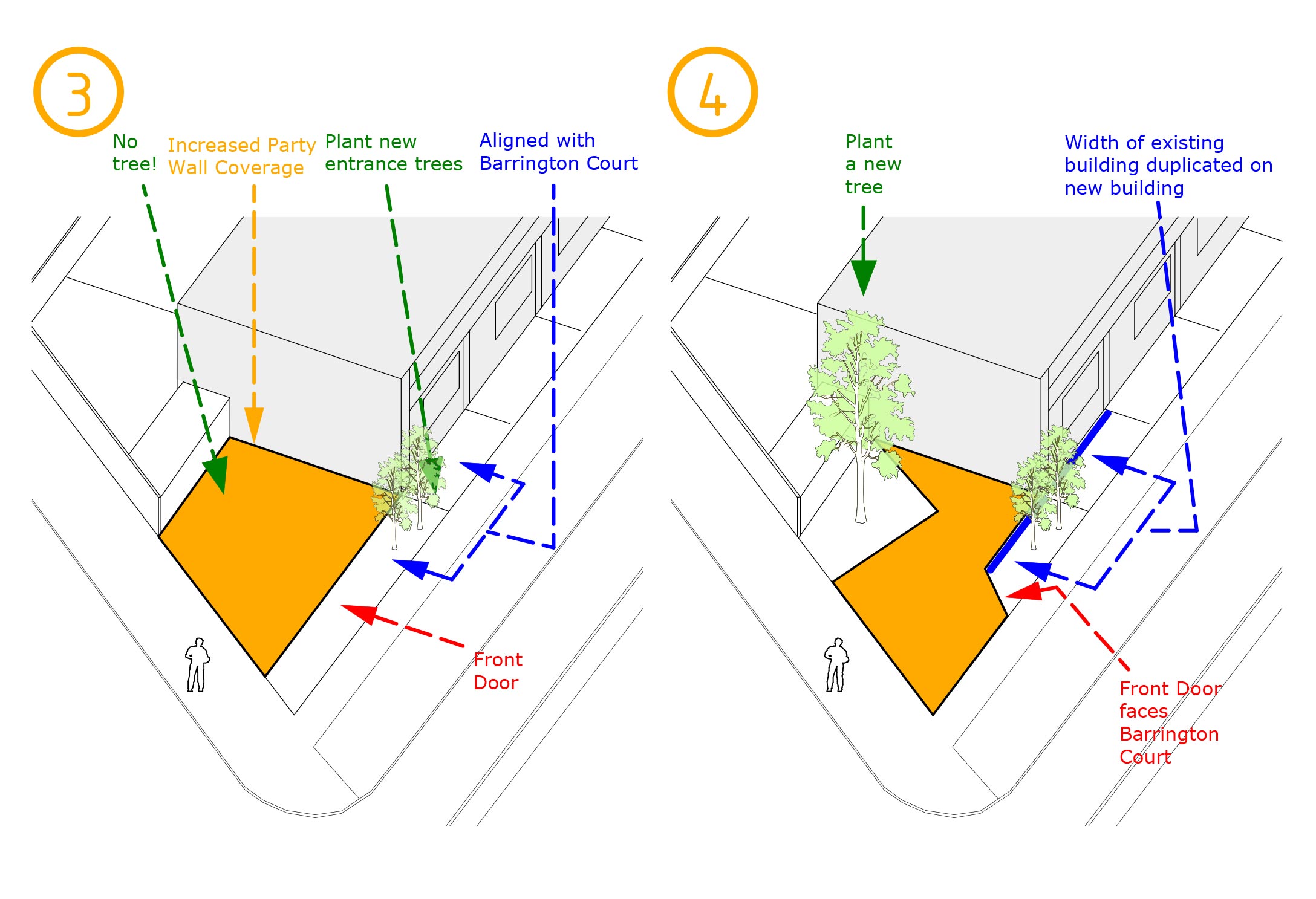 3

No tree!

Increased Party Wall Coverage

Plant new entrance trees

Aligned with Barrington Court

Front Door

4

Plant a new tree

Width of existing building duplicated on new building

Front Door faces Barrington Court