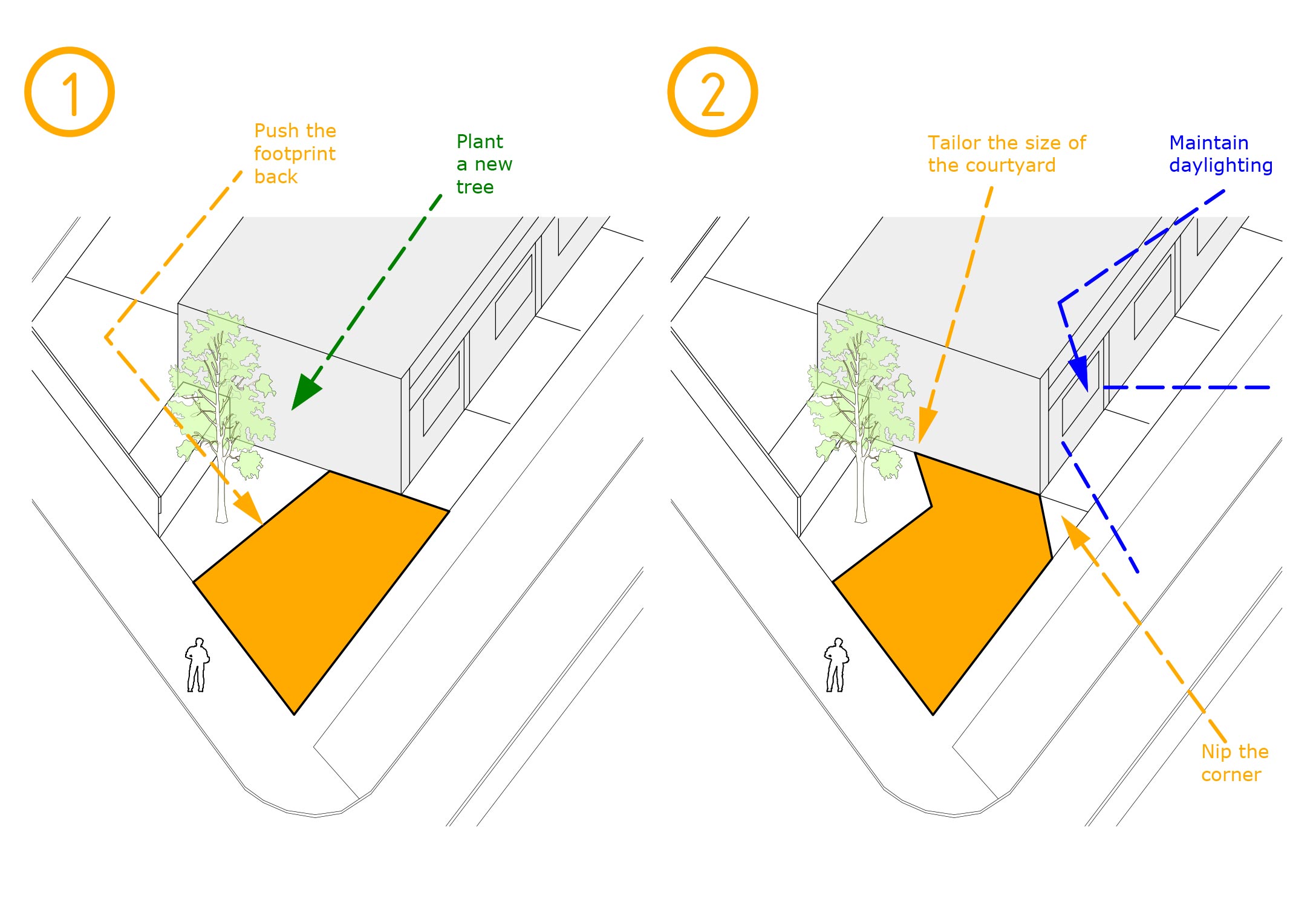 1

Push the footprint back

Plant a new tree

2

Tailor the size of the courtyard

Maintain daylighting

Nip the corner