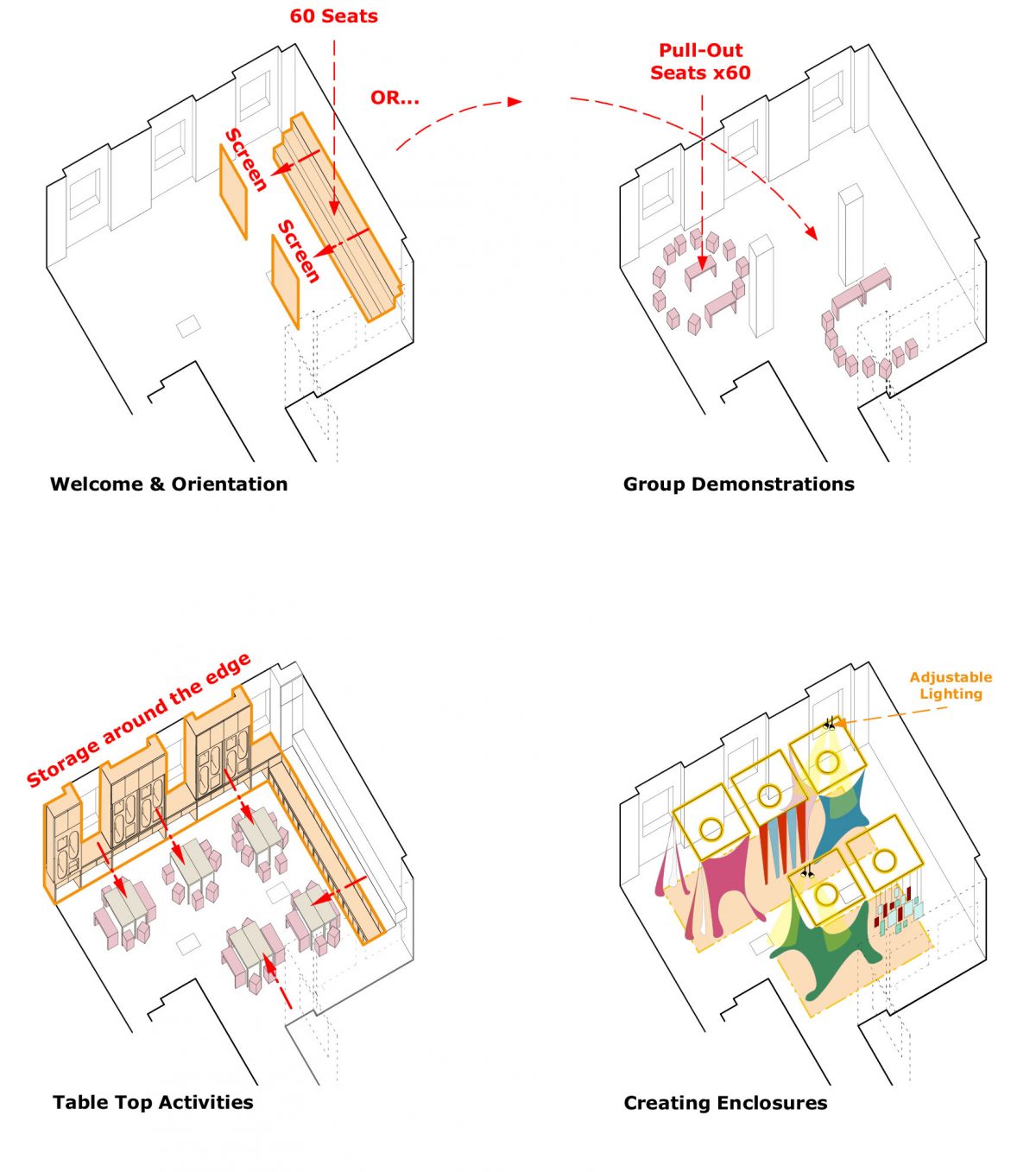 60 Seats

OR...

Screen

Screen

Welcome & Orientation

Pull-Out
Seats x60

Group Demonstrations

Storage around the edge

Table Top Activities

Adjustable
Lighting

Creating Enclosures