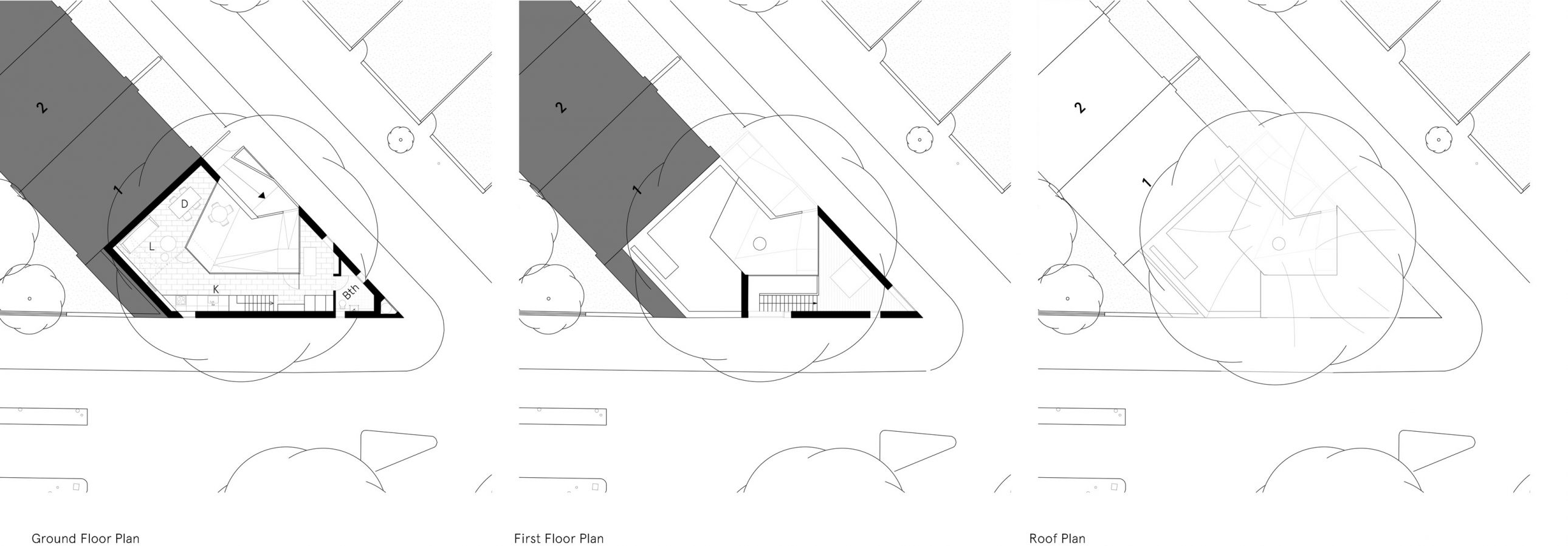 2

1

D

L

K

Bth

Ground Floor Plan

2

1

First Floor Plan

2

1

Roof Plan