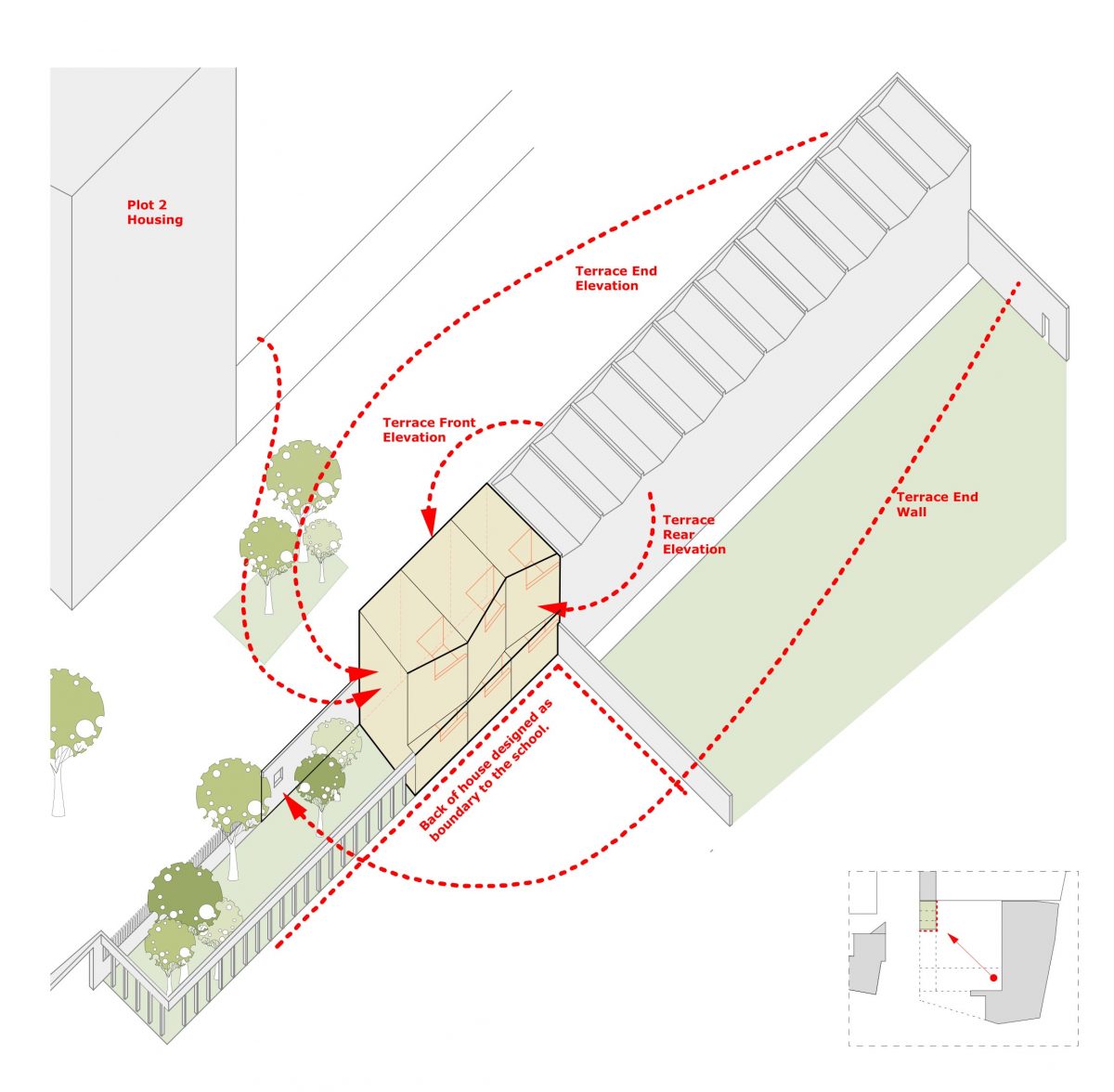 Plot 2
Housing

Terrace End
Elevation

Terrace Front
Elevation

Terrace
Rear
Elevation

Terrace End
Wall

Back of house designed as
boundary to the school.